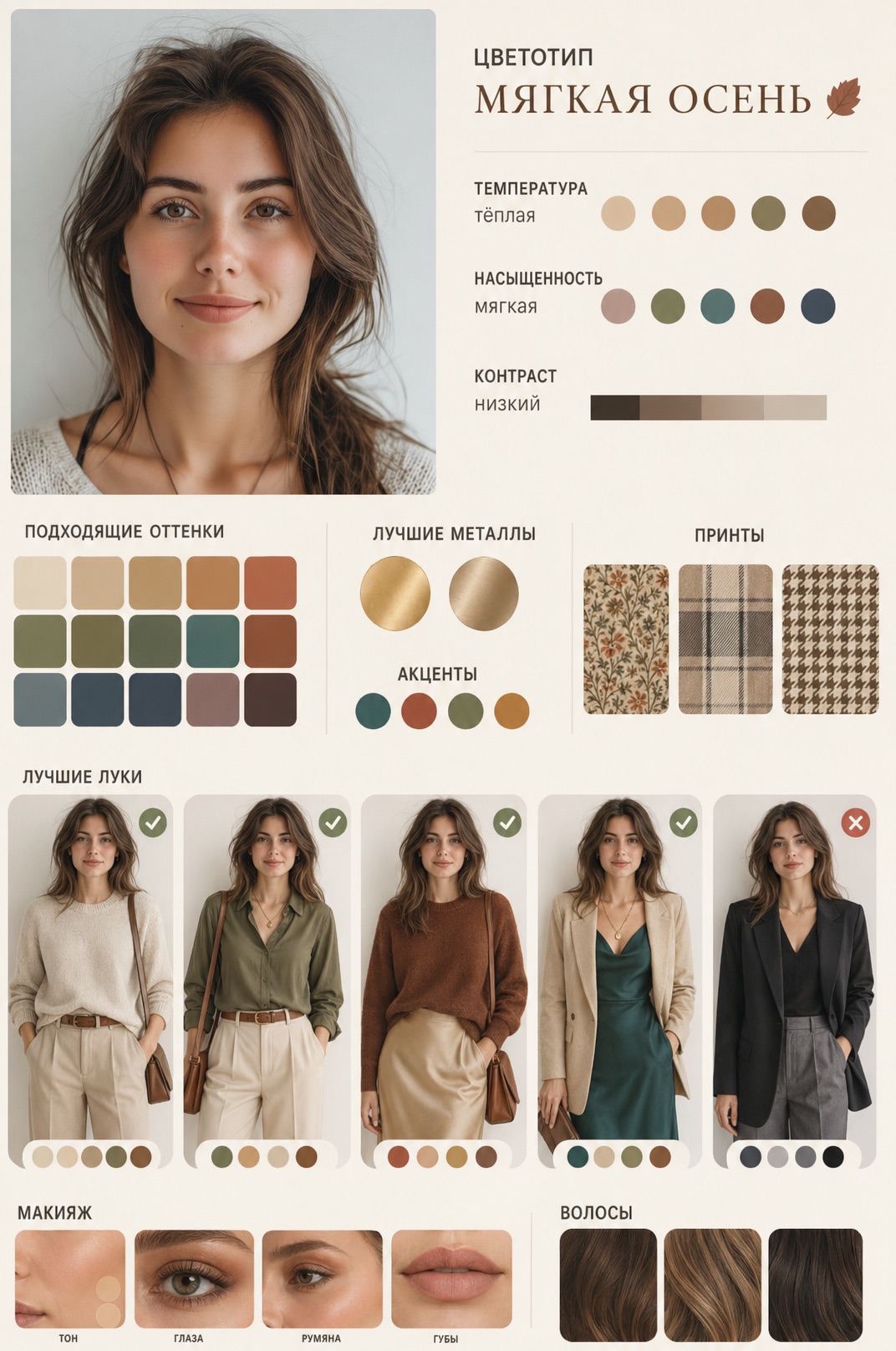 ЦВЕТОТИП
МЯГКАЯ ОСЕНЬ

ТЕМПЕРАТУРА
тёплая

НАСЫЩЕННОСТЬ
мягкая

КОНТРАСТ
низкий

ПОДХОДЯЩИЕ ОТТЕНКИ

ЛУЧШИЕ МЕТАЛЛЫ

АКЦЕНТЫ

ПРИНТЫ

ЛУЧШИЕ ЛУКИ

МАКИЯЖ

ТОН

ГЛАЗА

РУМЯНА

ГУБЫ

ВОЛОСЫ